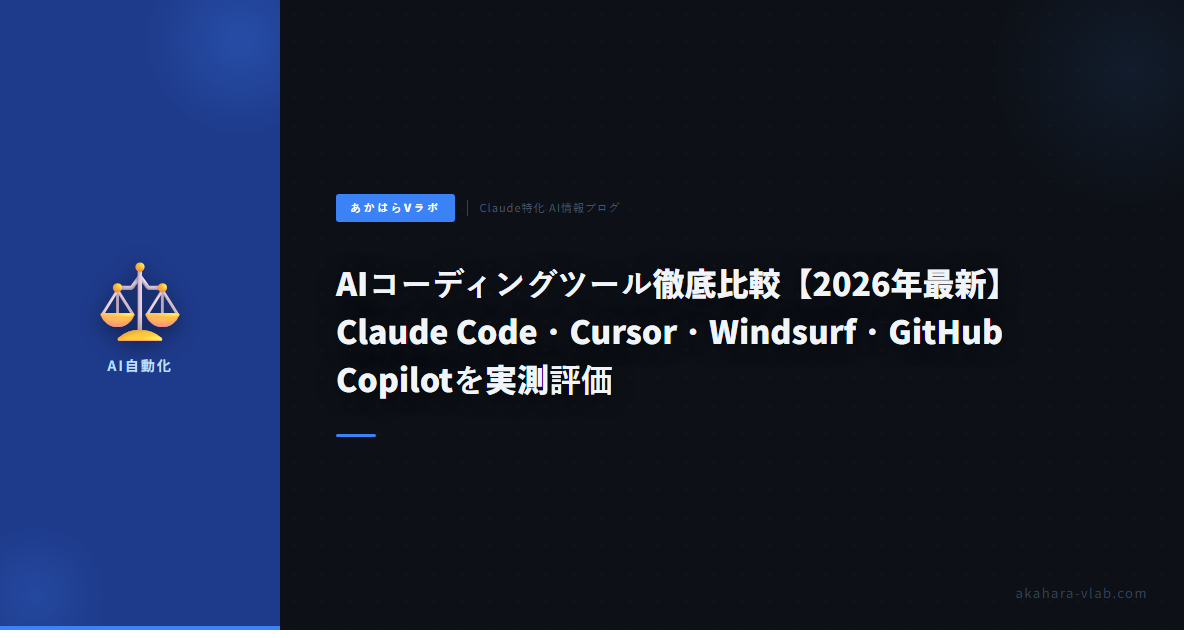 AI自動化

あかはらVラボ

Claude特化 AI情報ブログ

AIコーディングツール徹底比較【2026年最新】Claude Code・Cursor・Windsurf・GitHub Copilotを実測評価

akahara-vlab.com