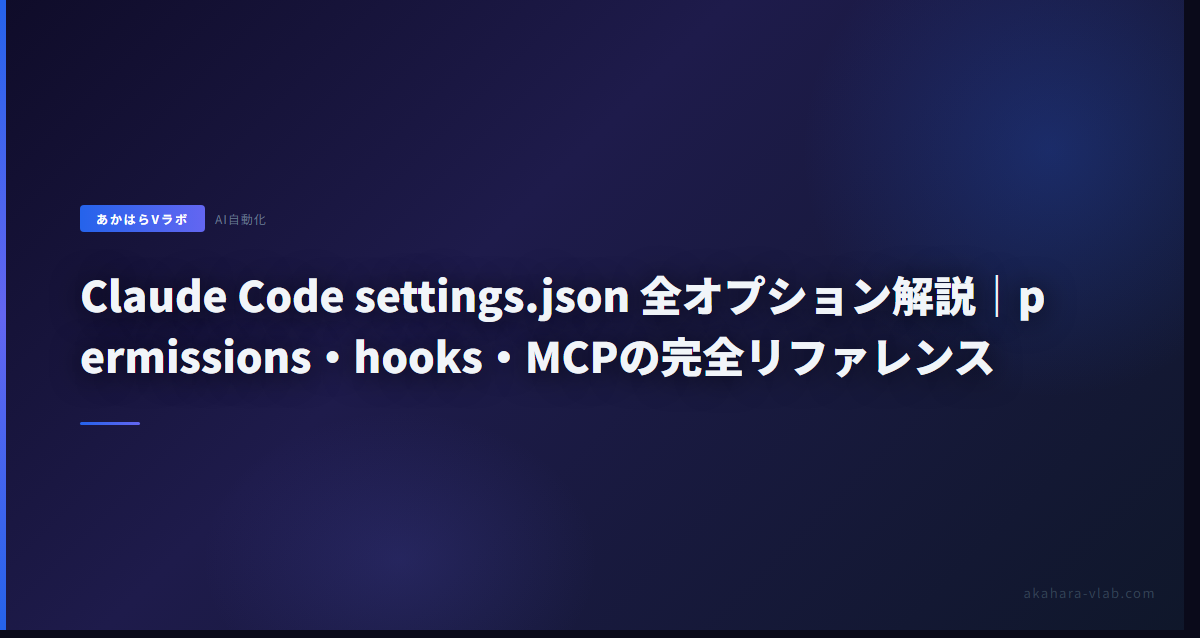 あかはらVラボ AI自動化

Claude Code settings.json 全オプション解説｜permissions・hooks・MCPの完全リファレンス

akahara-vlab.com