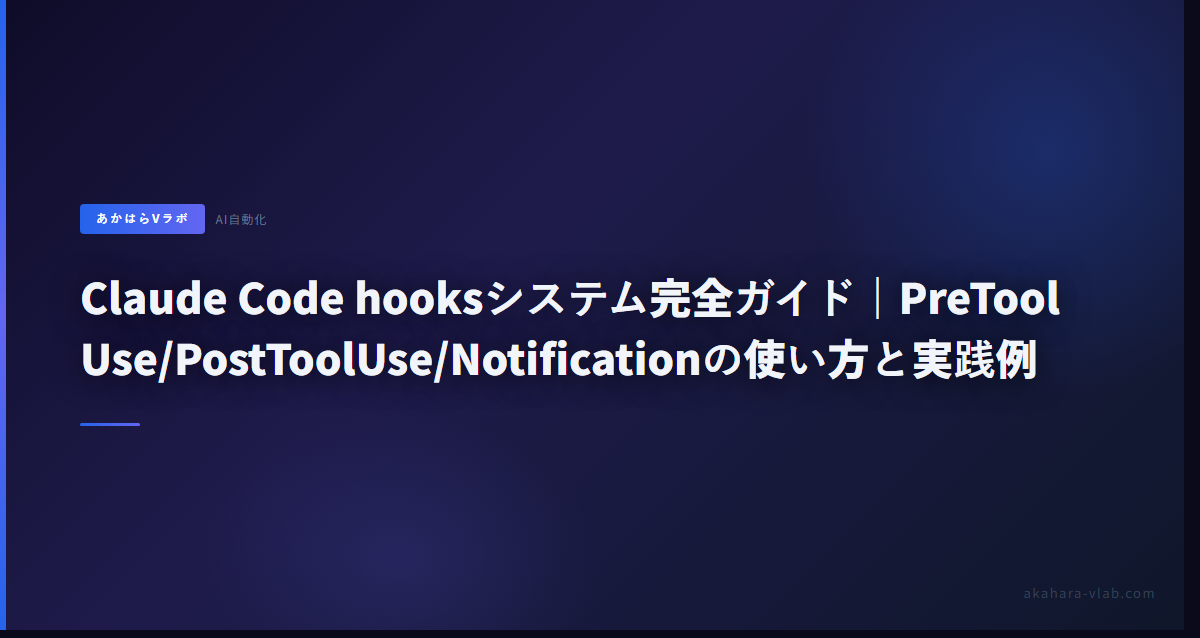 あかはらVラボ AI自動化

Claude Code hooksシステム完全ガイド｜PreToolUse/PostToolUse/Notificationの使い方と実践例

akahara-vlab.com