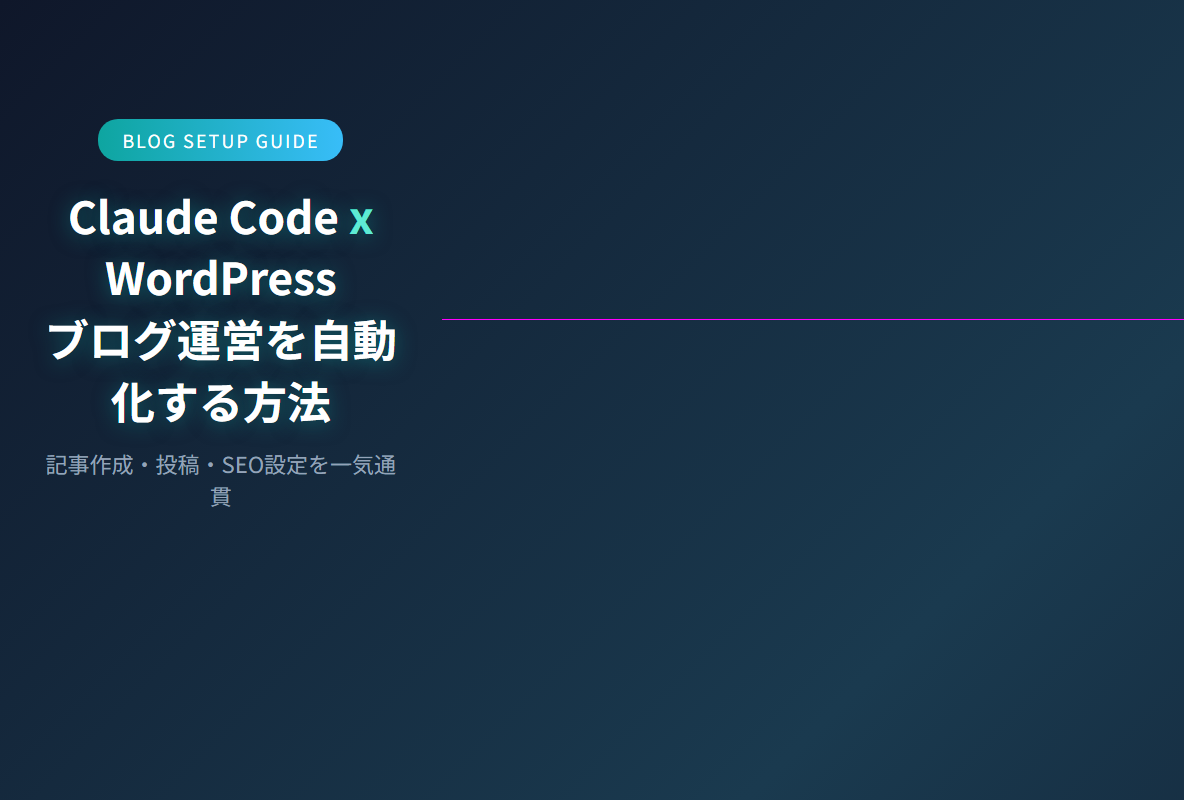 BLOG SETUP GUIDE

Claude Code x WordPress ブログ運営を自動化する方法

記事作成・投稿・SEO設定を一気通貫