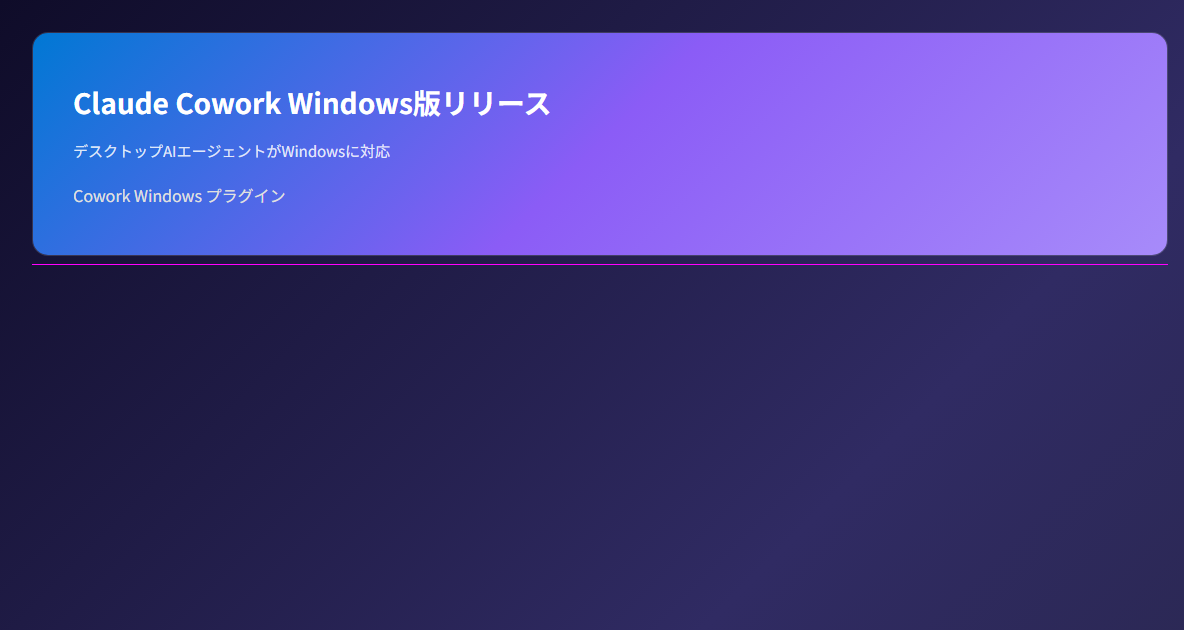 Claude Cowork Windows版リリース

デスクトップAIエージェントがWindowsに対応

Cowork Windows プラグイン