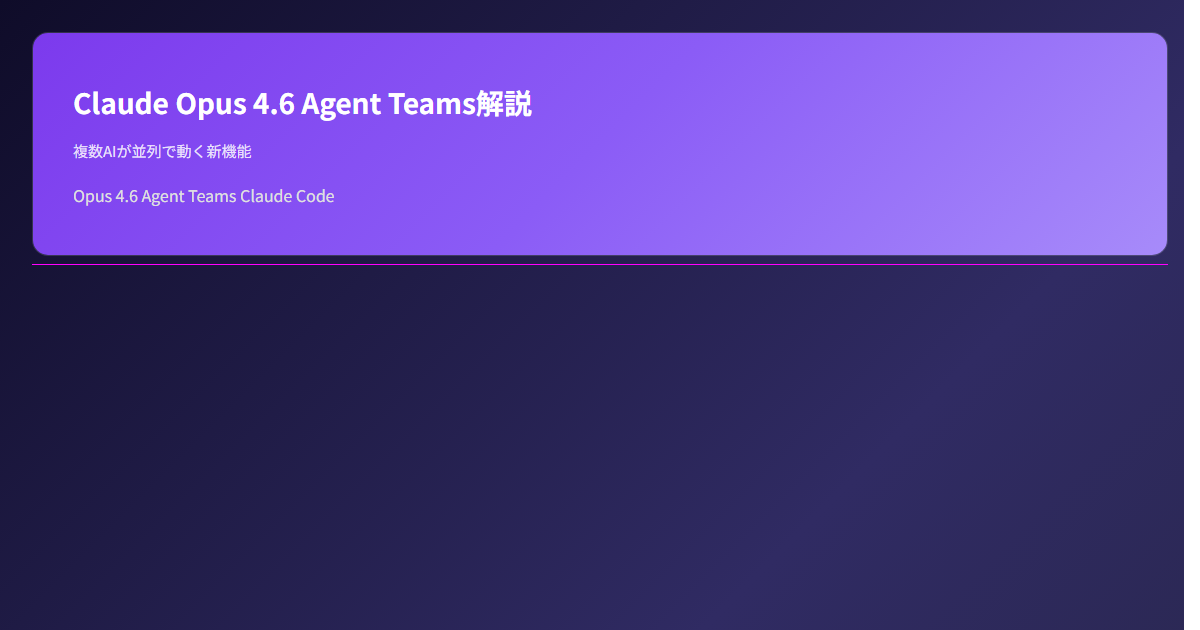 Claude Opus 4.6 Agent Teams解説

複数AIが並列で動く新機能

Opus 4.6 Agent Teams Claude Code